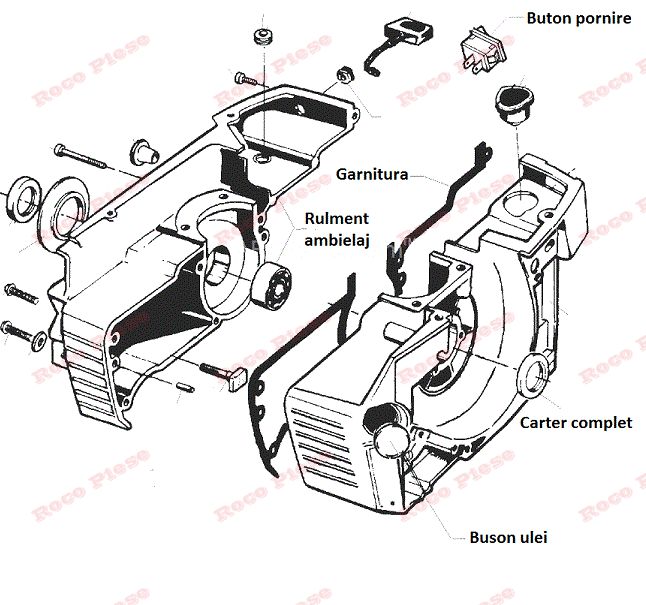 Buton pornire

Garnitura

Rulment ambielaj

Carter complet

Buson ulei

Roco Piese